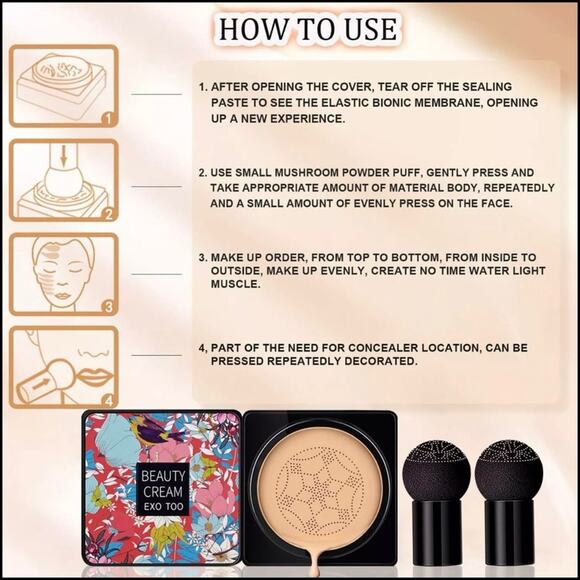 HOW TO USE

1

2

3

4

1. AFTER OPENING THE COVER, TEAR OFF THE SEALING PASTE TO SEE THE ELASTIC BIONIC MEMBRANE, OPENING UP A NEW EXPERIENCE.

2. USE SMALL MUSHROOM POWDER PUFF, GENTLY PRESS AND TAKE APPROPRIATE AMOUNT OF MATERIAL BODY, REPEATEDLY AND A SMALL AMOUNT OF EVENLY PRESS ON THE FACE.

3. MAKE UP ORDER, FROM TOP TO BOTTOM, FROM INSIDE TO OUTSIDE, MAKE UP EVENLY, CREATE NO TIME WATER LIGHT MUSCLE.

4, PART OF THE NEED FOR CONCEALER LOCATION, CAN BE PRESSED REPEATEDLY DECORATED.

BEAUTY CREAM EXO TOO